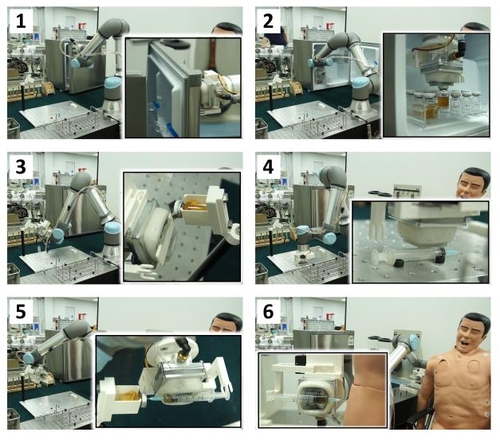 1

2

3

4

5

6